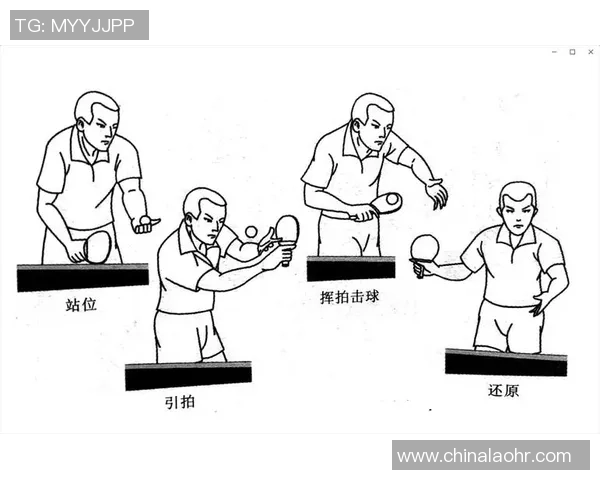 TG: MYYJJPP

站位

引拍

挥拍击球

还原

www.chinalaohr.com